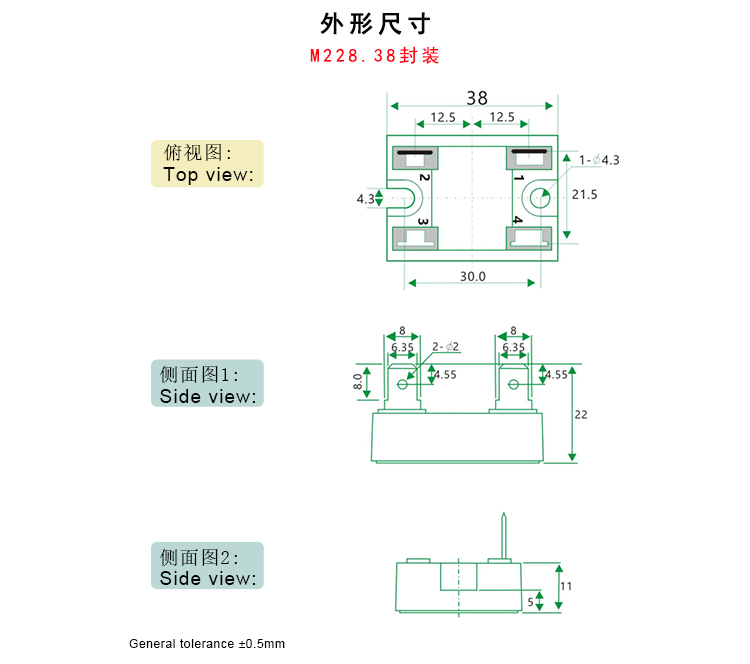 外形尺寸

M228.38封装

俯视图:
Top view:

38
12.5
12.5
1-$\phi$4.3
2
1
4.3
21.5
3
4
30.0

侧面图1:
Side view:

8
6.35
2-$\phi$2
8
6.35
8.0
4.55
4.55
22

侧面图2:
Side view:

11
5

General tolerance ±0.5mm