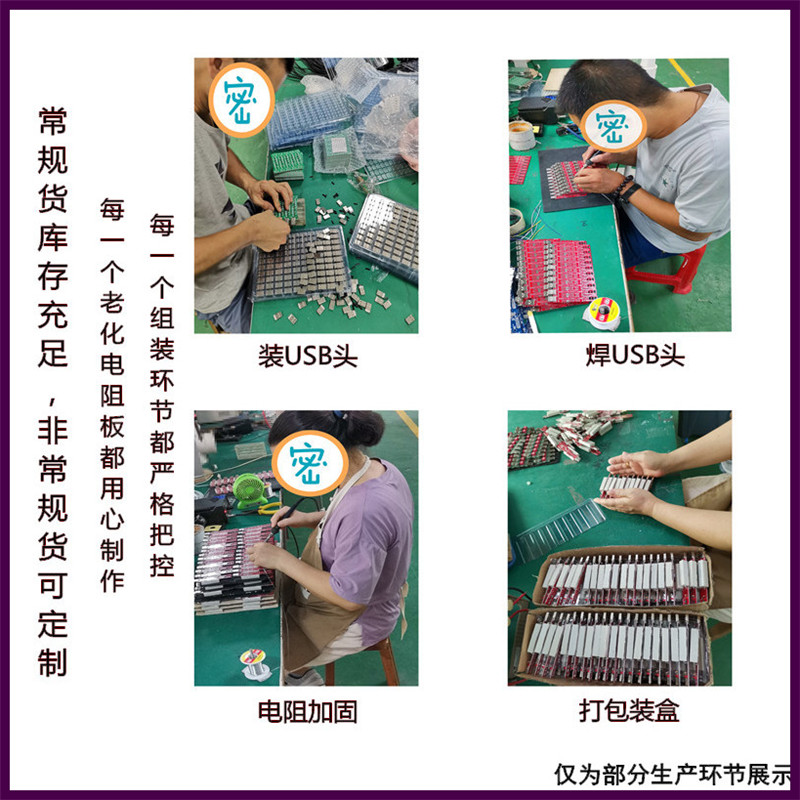 常规货库存充足，非常规货可定制

每一个老化电阻板都用心制作

每一个组装环节都严格把控

密

装USB头

密

焊USB头

密

电阻加固

打包装盒

仅为部分生产环节展示