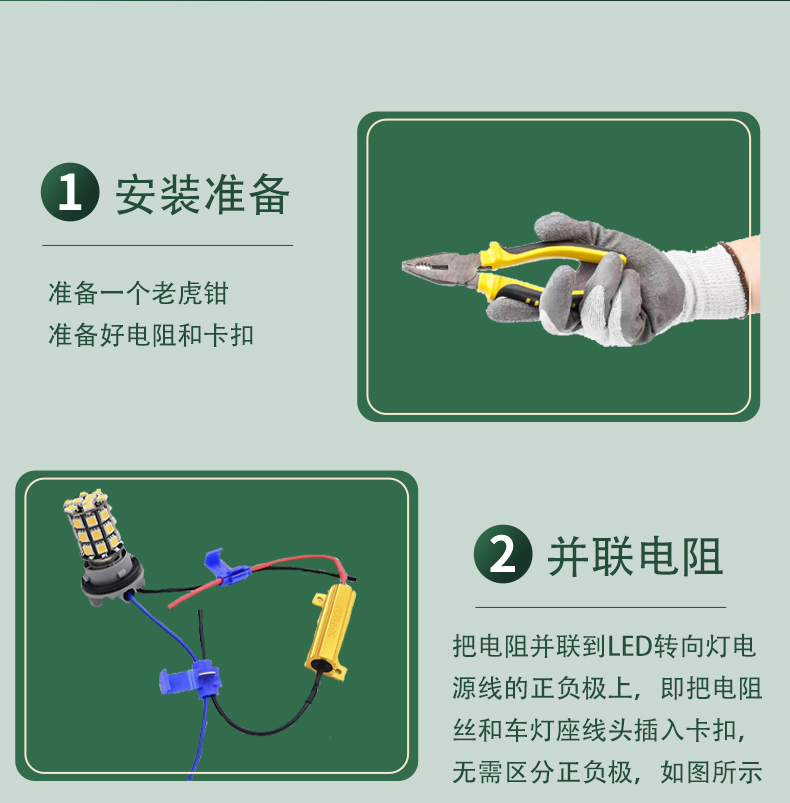 1 安装准备

准备一个老虎钳
准备好电阻和卡扣

2 并联电阻

把电阻并联到LED转向灯电源线的正负极上，即把电阻丝和车灯座线头插入卡扣，无需区分正负极，如图所示