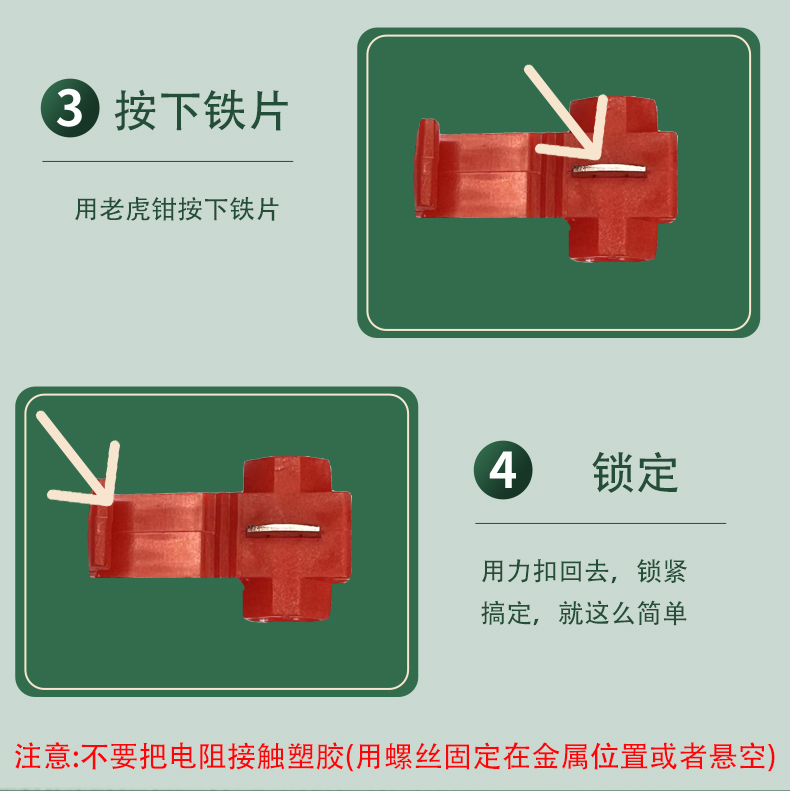 3 按下铁片

用老虎钳按下铁片

4 锁定

用力扣回去，锁紧
搞定，就这么简单

注意:不要把电阻接触塑胶(用螺丝固定在金属位置或者悬空)