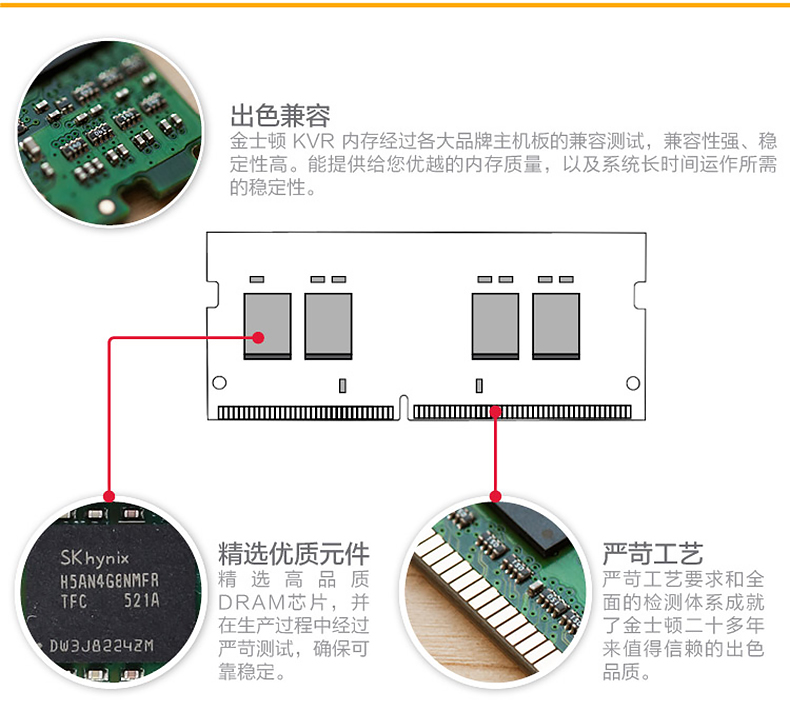 出色兼容
金士顿 KVR 内存经过各大品牌主机板的兼容测试，兼容性强、稳定性高。能提供给您优越的内存质量，以及系统长时间运作所需的稳定性。

SK hynix
H5AN4G8NMFR
TFC 521A
DW3J8224ZM

精选优质元件
精选高品质DRAM芯片，并在生产过程中经过严苛测试，确保可靠稳定。

严苛工艺
严苛工艺要求和全面的检测体系成就了金士顿二十多年来值得信赖的出色品质。